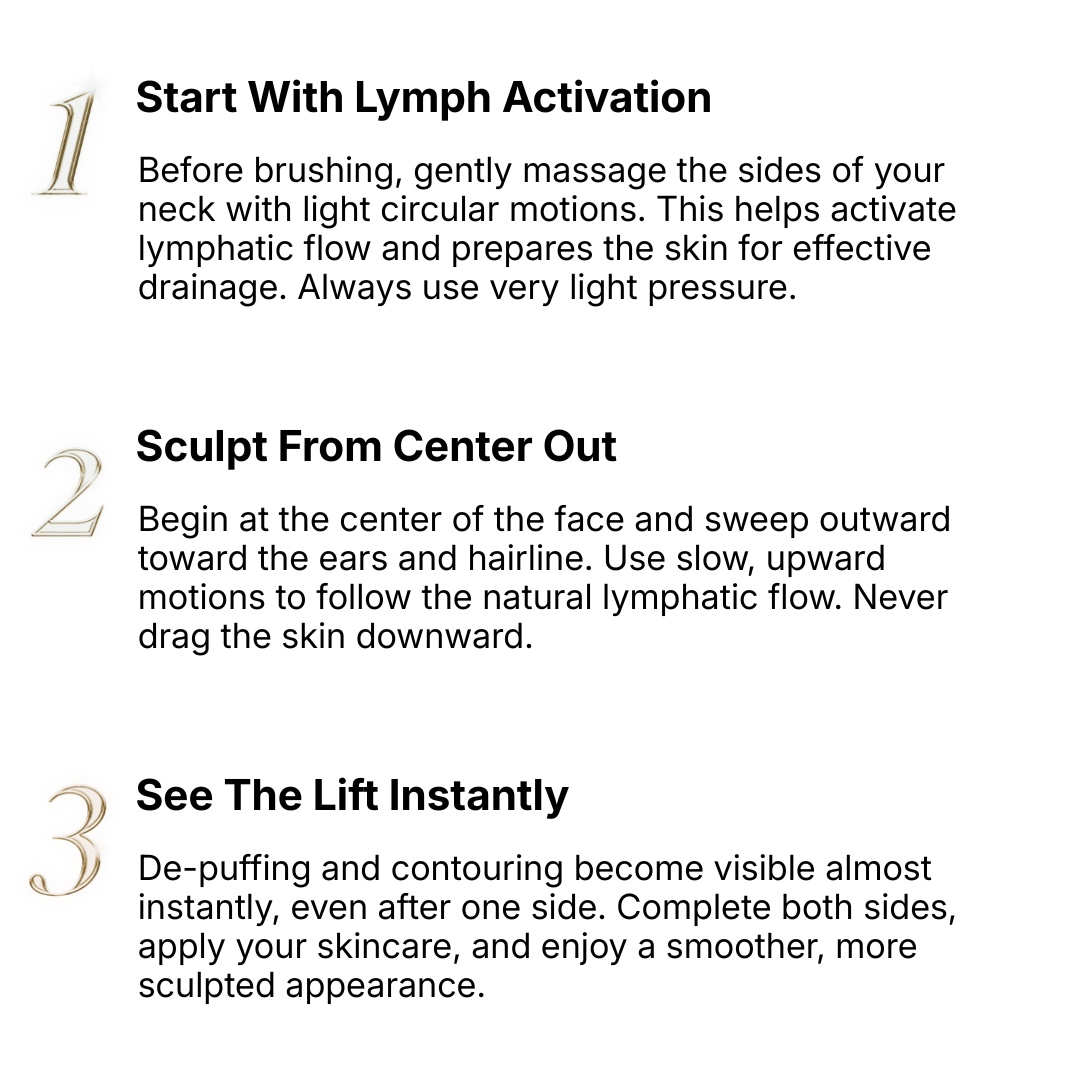 1
Start With Lymph Activation

Before brushing, gently massage the sides of your neck with light circular motions. This helps activate lymphatic flow and prepares the skin for effective drainage. Always use very light pressure.

2
Sculpt From Center Out

Begin at the center of the face and sweep outward toward the ears and hairline. Use slow, upward motions to follow the natural lymphatic flow. Never drag the skin downward.

3
See The Lift Instantly

De-puffing and contouring become visible almost instantly, even after one side. Complete both sides, apply your skincare, and enjoy a smoother, more sculpted appearance.